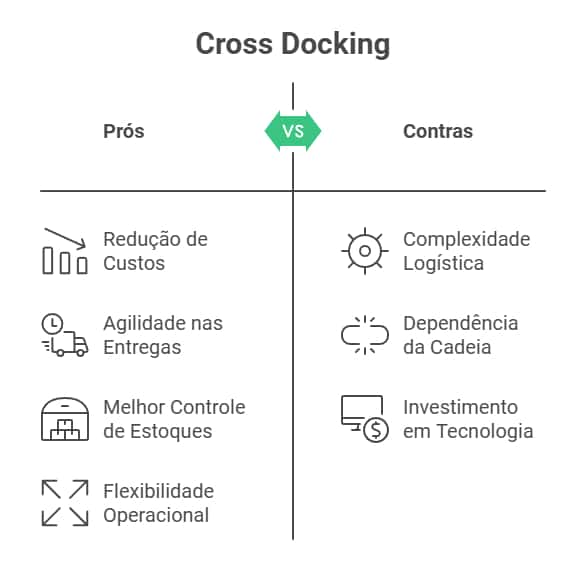 Cross Docking

Prós

VS

Contras

Redução de Custos

Agilidade nas Entregas

Melhor Controle de Estoques

Flexibilidade Operacional

Complexidade Logística

Dependência da Cadeia

Investimento em Tecnologia